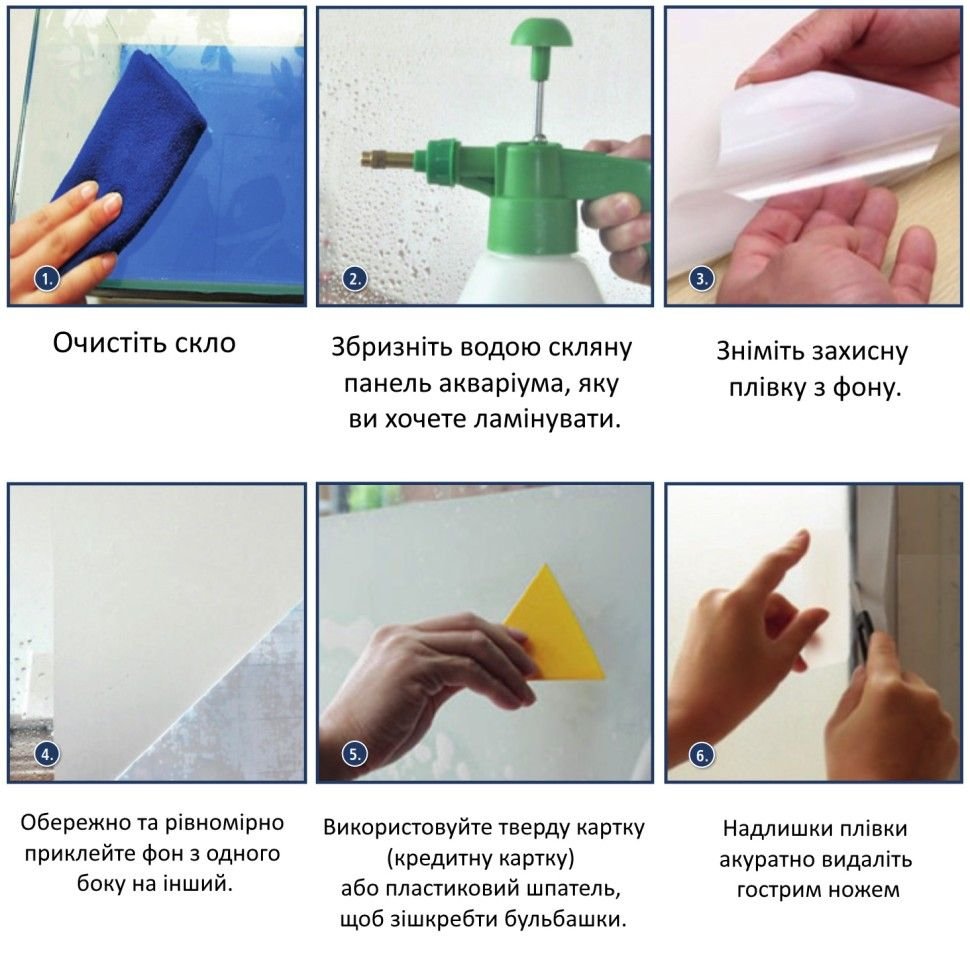 1.

Очистіть скло

2.

Збризніть водою скляну панель акваріума, яку ви хочете ламінувати.

3.

Зніміть захисну плівку з фону.

4.

Обережно та рівномірно приклейте фон з одного боку на інший.

5.

Використовуйте тверду картку (кредитну картку) або пластиковий шпатель, щоб зішкребти бульбашки.

6.

Надлишки плівки акуратно видаліть гострим ножем